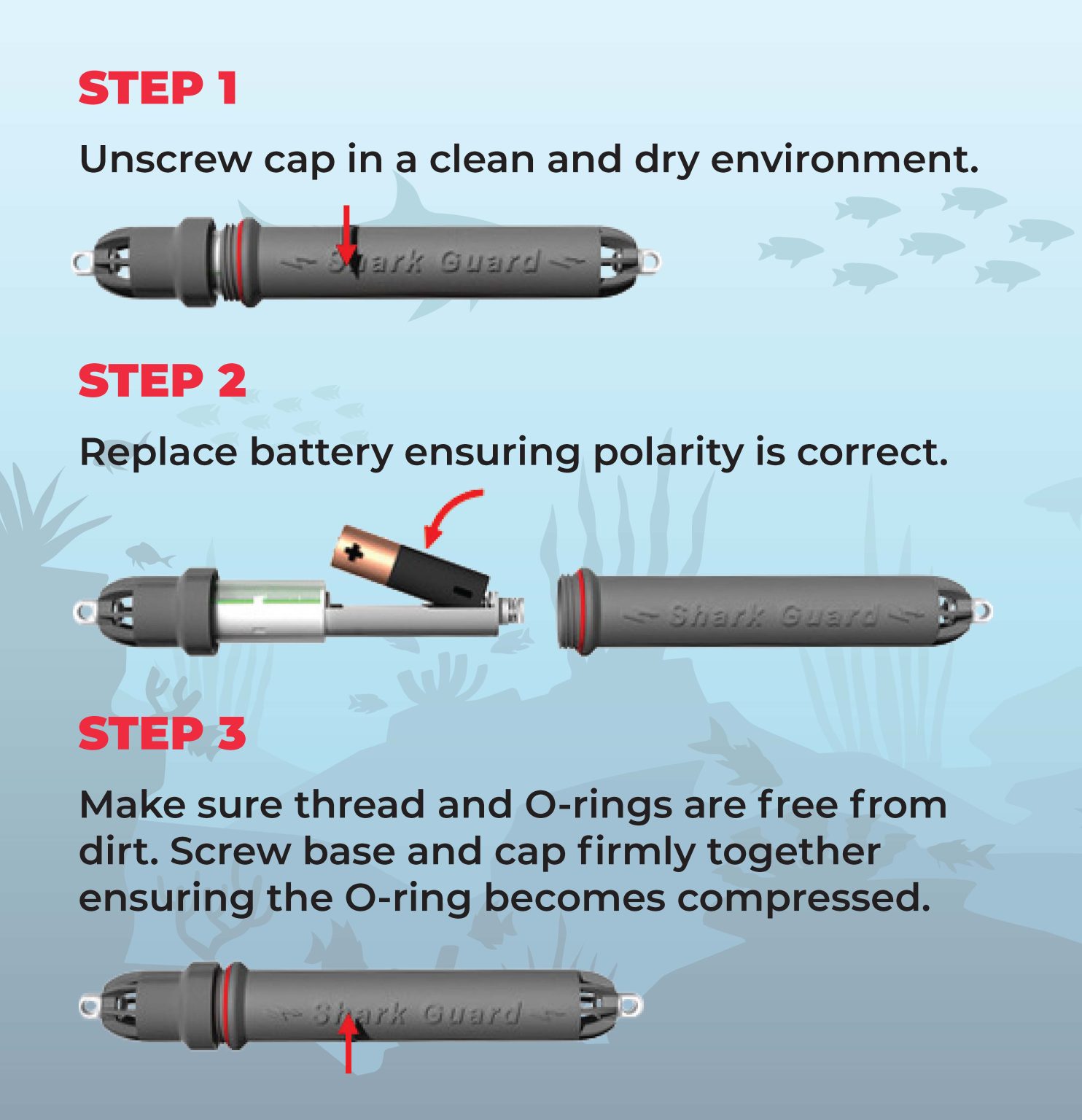 STEP 1

Unscrew cap in a clean and dry environment.

Shark Guard

STEP 2

Replace battery ensuring polarity is correct.

+

Shark Guard

STEP 3

Make sure thread and O-rings are free from dirt. Screw base and cap firmly together ensuring the O-ring becomes compressed.

Shark Guard